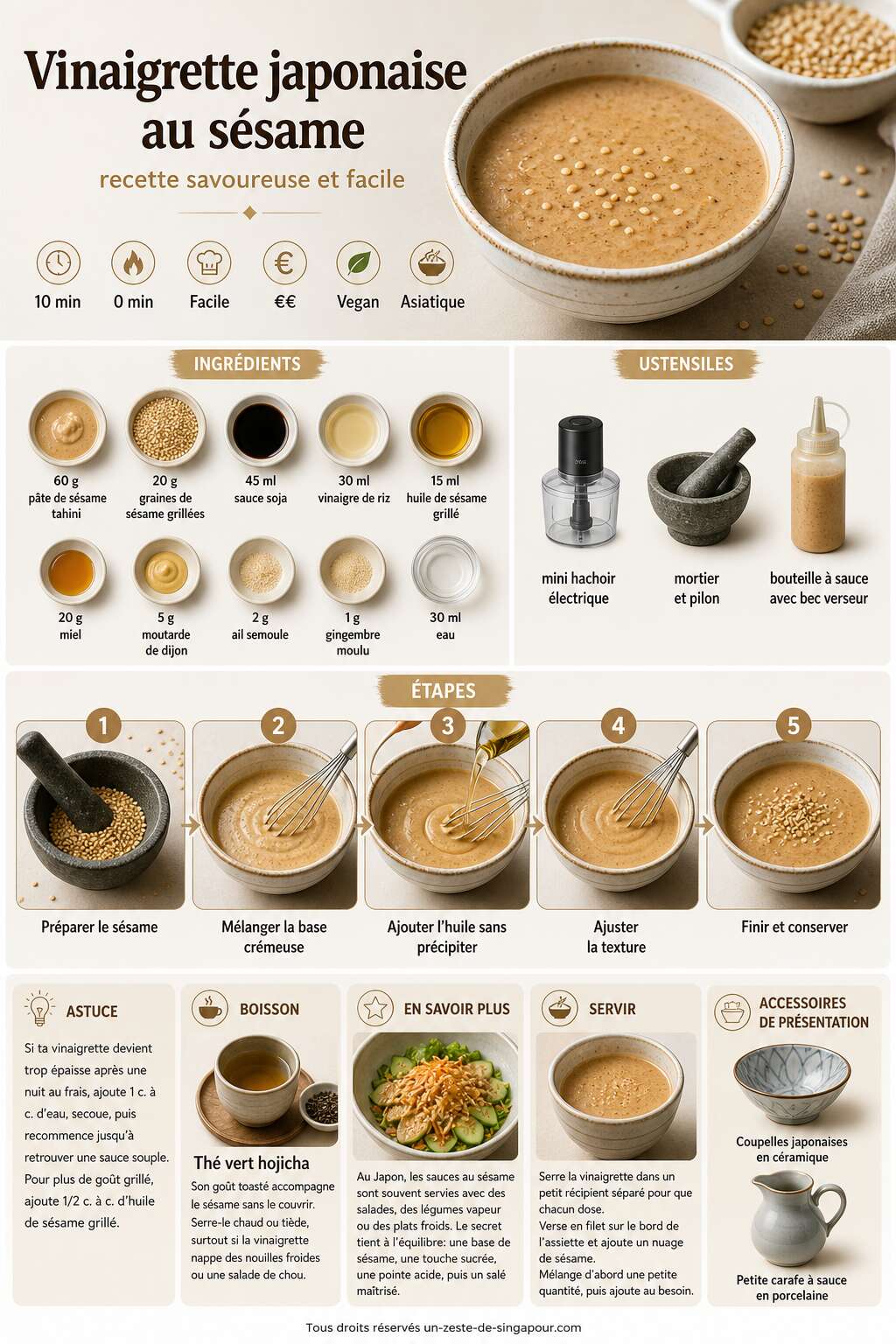 Vinaigrette japonaise au sésame

recette savoureuse et facile

10 min
0 min
Facile
€€
Vegan
Asiatique

INGRÉDIENTS

60 g pâte de sésame tahini
20 g graines de sésame grillées
45 ml sauce soja
30 ml vinaigre de riz
15 ml huile de sésame grillé
20 g miel
5 g moutarde de dijon
2 g ail semoule
1 g gingembre moulu
30 ml eau

USTENSILES

mini hachoir électrique
mortier et pilon
bouteille à sauce avec bec verseur

ÉTAPES

1
Préparer le sésame
2
Mélanger la base crémeuse
3
Ajouter l'huile sans précipiter
4
Ajuster la texture
5
Finir et conserver

ASTUCE

Si ta vinaigrette devient trop épaisse après une nuit au frais, ajoute 1 c. à c. d'eau, secoue, puis recommence jusqu'à retrouver une sauce souple. Pour plus de goût grillé, ajoute 1/2 c. à c. d'huile de sésame grillé.

BOISSON

Thé vert hojicha

Son goût toasté accompagne le sésame sans le couvrir. Serre-le chaud ou tiède, surtout si la vinaigrette nappe des nouilles froides ou une salade de chou.

EN SAVOIR PLUS

Au Japon, les sauces au sésame sont souvent servies avec des salades, des légumes vapeur ou des plats froids. Le secret tient à l'équilibre: une base de sésame, une touche sucrée, une pointe acide, puis un salé maîtrisé.

SERVIR

Serre la vinaigrette dans un petit récipient séparé pour que chacun dose.
Verse en filet sur le bord de l'assiette et ajoute un nuage de sésame.
Mélange d'abord une petite quantité, puis ajoute au besoin.

ACCESSOIRES DE PRÉSENTATION

Coupelles japonaises en céramique

Petite carafe à sauce en porcelaine

Tous droits réservés un-zeste-de-singapour.com