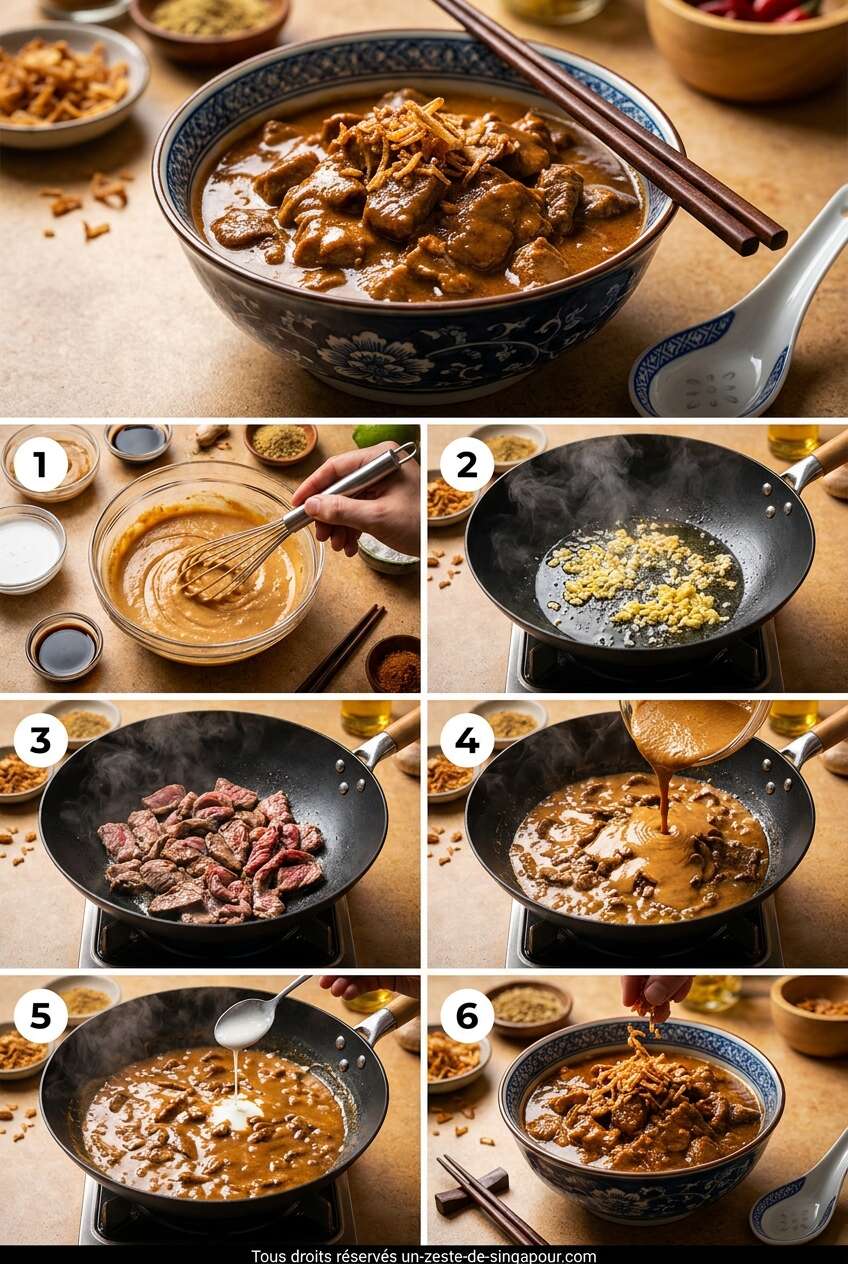 1
2
3
4
5
6
Tous droits réservés un-zeste-de-singapour.com