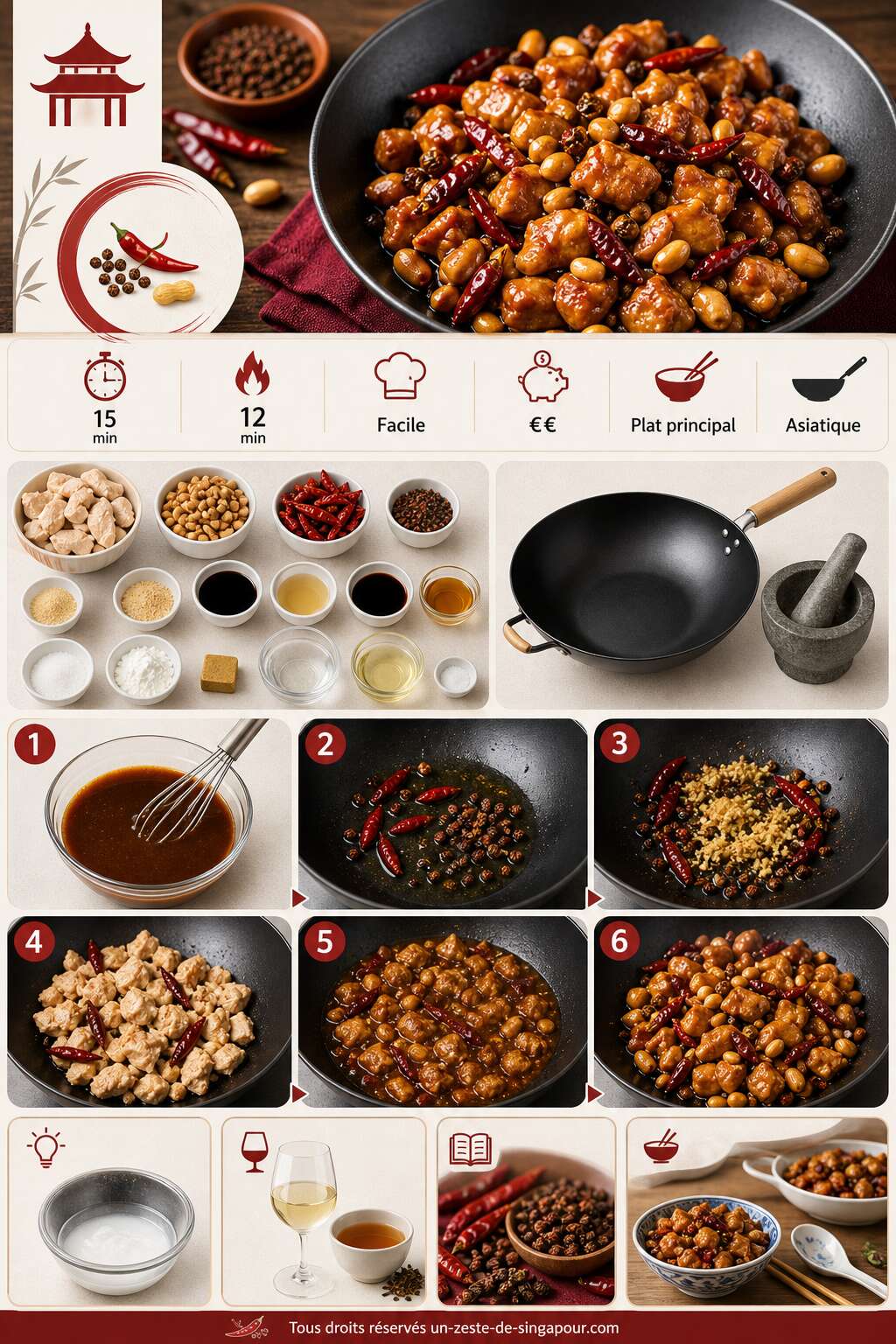 15 min

12 min

Facile

€€

Plat principal

Asiatique

1

2

3

4

5

6

Tous droits réservés un-zeste-de-singapour.com