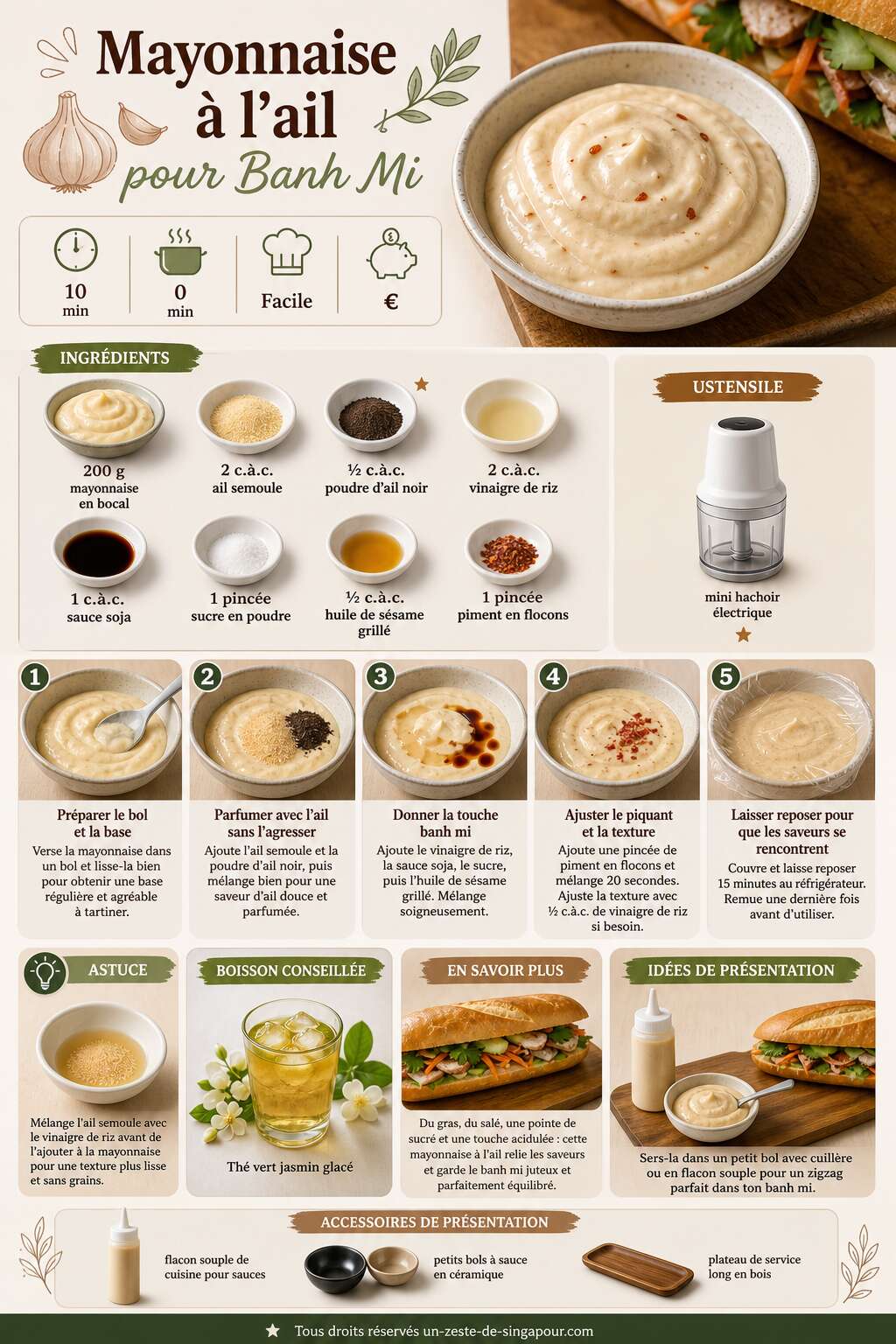 Mayonnaise à l'ail
pour Banh Mi

10 min

0 min

Facile

€

INGRÉDIENTS

200 g
mayonnaise en bocal

2 c.à.c.
ail semoule

½ c.à.c.
poudre d'ail noir

2 c.à.c.
vinaigre de riz

1 c.à.c.
sauce soja

1 pincée
sucre en poudre

½ c.à.c.
huile de sésame grillé

1 pincée
piment en flocons

USTENSILE

mini hachoir électrique

1
Préparer le bol et la base
Verse la mayonnaise dans un bol et lisse-la bien pour obtenir une base régulière et agréable à tartiner.

2
Parfumer avec l'ail sans l'agresser
Ajoute l'ail semoule et la poudre d'ail noir, puis mélange bien pour une saveur d'ail douce et parfumée.

3
Donner la touche banh mi
Ajoute le vinaigre de riz, la sauce soja, le sucre, puis l'huile de sésame grillé. Mélange soigneusement.

4
Ajuster le piquant et la texture
Ajoute une pincée de piment en flocons et mélange 20 secondes. Ajuste la texture avec ½ c.à.c. de vinaigre de riz si besoin.

5
Laisser reposer pour que les saveurs se rencontrent
Couvre et laisse reposer 15 minutes au réfrigérateur. Remue une dernière fois avant d'utiliser.

ASTUCE
Mélange l'ail semoule avec le vinaigre de riz avant de l'ajouter à la mayonnaise pour une texture plus lisse et sans grains.

BOISSON CONSEILLÉE
Thé vert jasmin glacé

EN SAVOIR PLUS
Du gras, du salé, une pointe de sucré et une touche acidulée : cette mayonnaise à l'ail relie les saveurs et garde le banh mi juteux et parfaitement équilibré.

IDÉES DE PRÉSENTATION
Sers-la dans un petit bol avec cuillère ou en flacon souple pour un zigzag parfait dans ton banh mi.

ACCESSOIRES DE PRÉSENTATION
flacon souple de cuisine pour sauces
petits bols à sauce en céramique
plateau de service long en bois

Tous droits réservés un-zeste-de-singapour.com