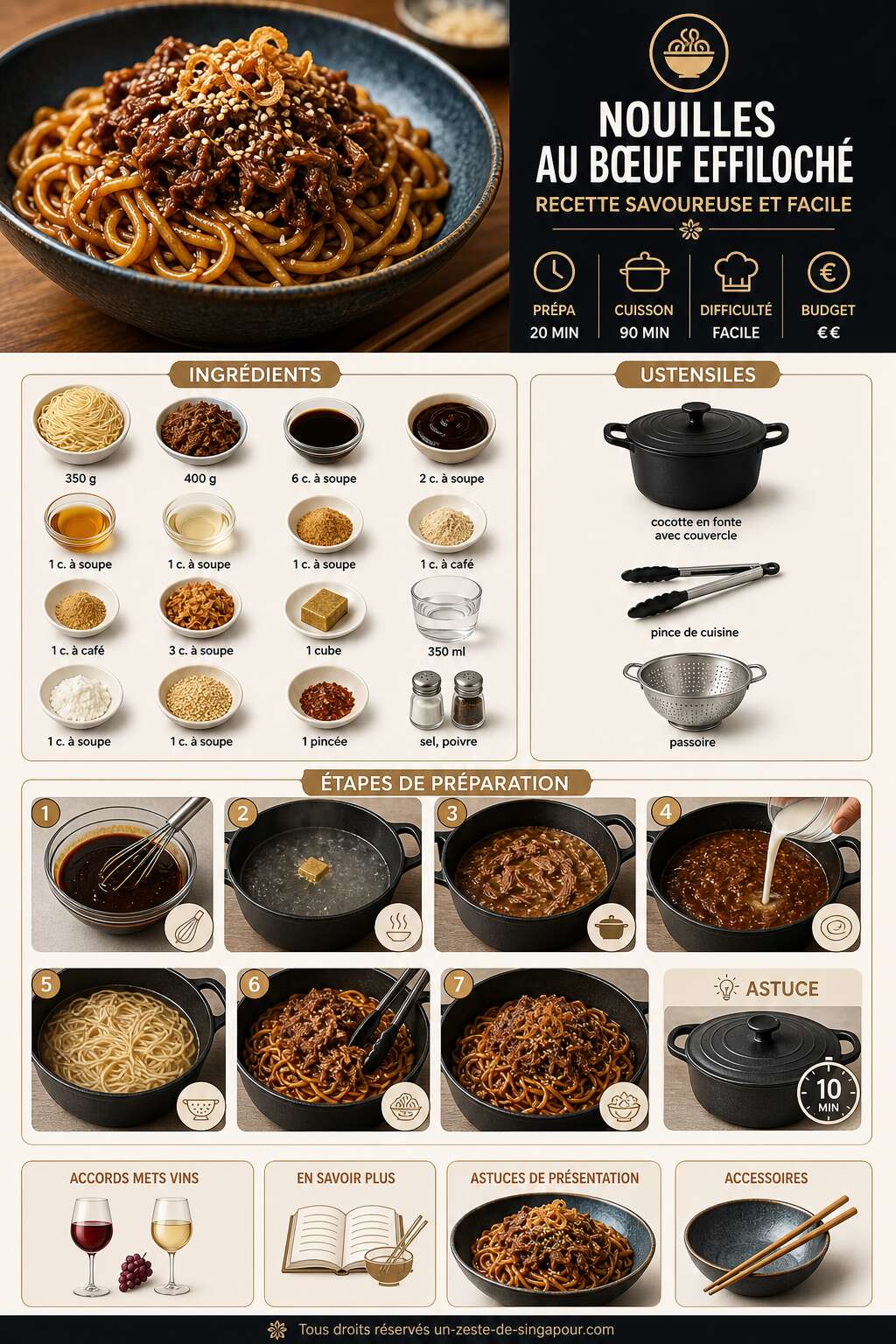 NOUILLES AU BŒUF EFFILOCHÉ
RECETTE SAVOUREUSE ET FACILE

PRÉPA
20 MIN

CUISSON
90 MIN

DIFFICULTÉ
FACILE

BUDGET
€€

INGRÉDIENTS

350 g
400 g
6 c. à soupe
2 c. à soupe
1 c. à soupe
1 c. à soupe
1 c. à soupe
1 c. à café
1 c. à café
3 c. à soupe
1 cube
350 ml
1 c. à soupe
1 c. à soupe
1 pincée
sel, poivre

USTENSILES

cocotte en fonte avec couvercle
pince de cuisine
passoire

ÉTAPES DE PRÉPARATION

1
2
3
4
5
6
7

ASTUCE
10 MIN

ACCORDS METS VINS
EN SAVOIR PLUS
ASTUCES DE PRÉSENTATION
ACCESSOIRES

Tous droits réservés un-zeste-de-singapour.com